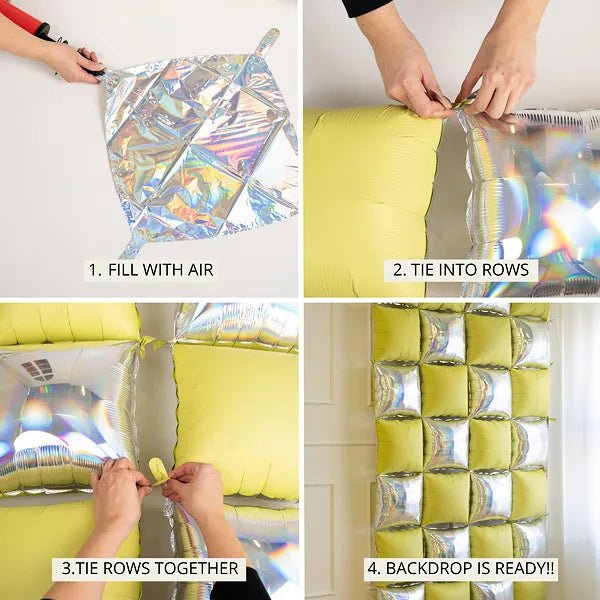 1. FILL WITH AIR

2. TIE INTO ROWS

3.TIE ROWS TOGETHER

4. BACKDROP IS READY!!